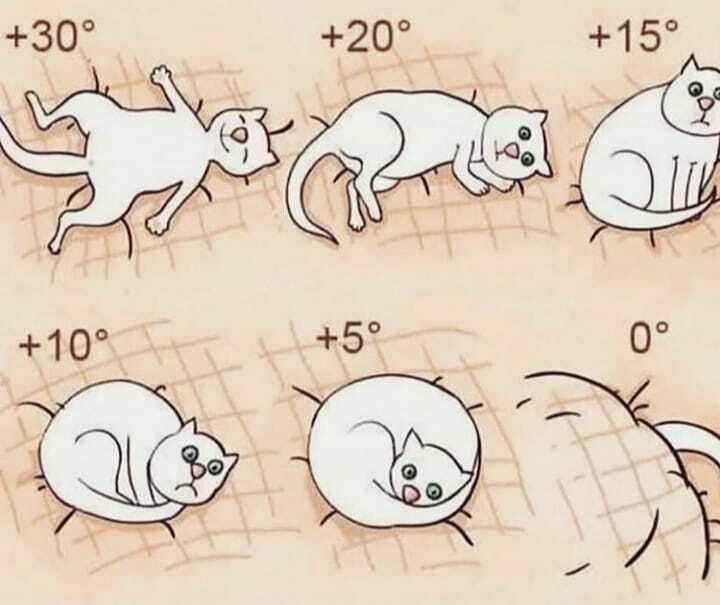 +30°

+20°

+15°

+10°

+5°

0°